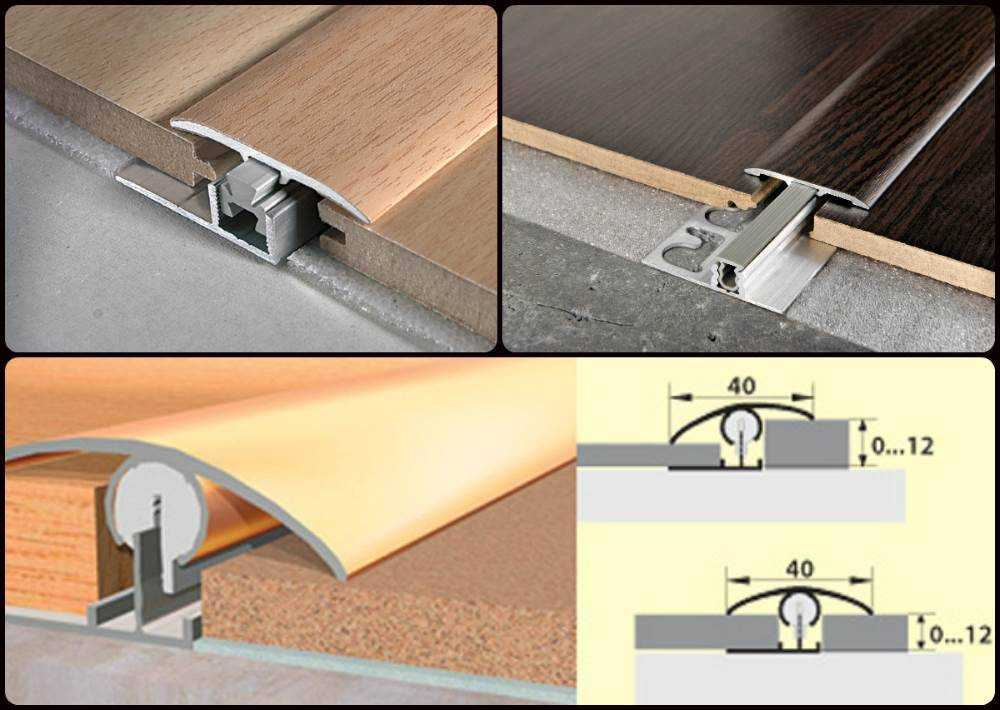 40

0...12

40

0...12