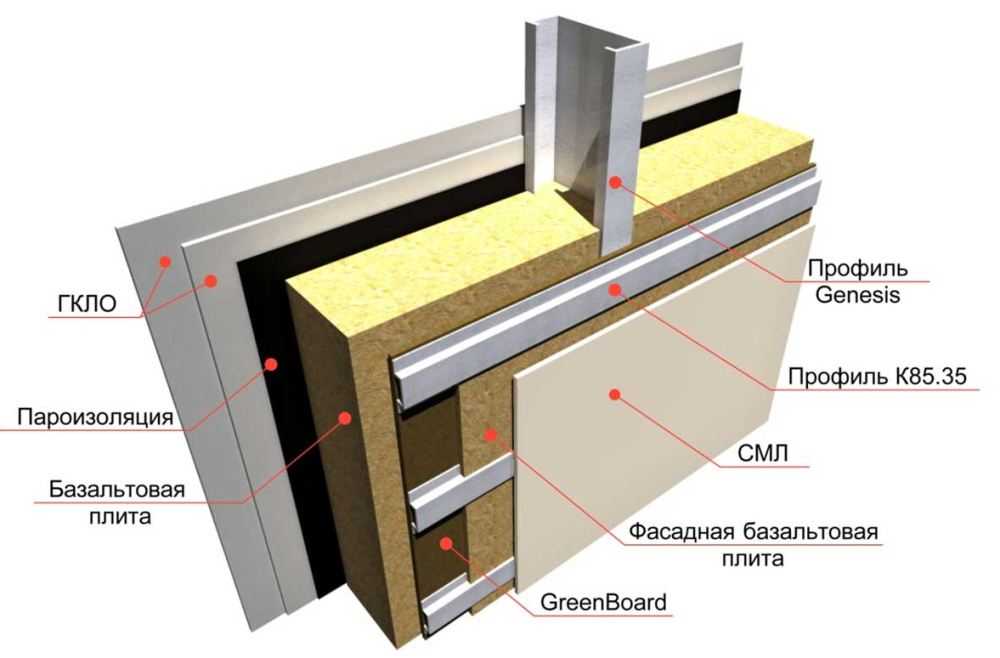 ГКЛО

Пароизоляция

Базальтовая плита

Профиль Genesis

Профиль К85.35

СМЛ

Фасадная базальтовая плита

GreenBoard