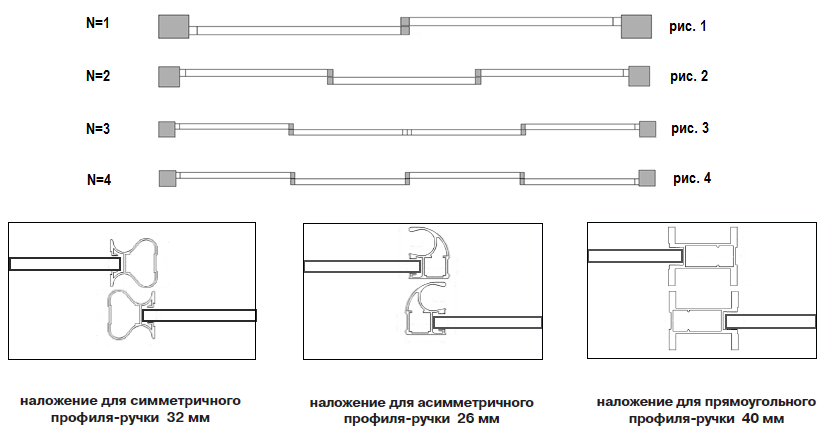 N=1

рис. 1

N=2

рис. 2

N=3

рис. 3

N=4

рис. 4

наложение для симметричного профиля-ручки 32 мм

наложение для асимметричного профиля-ручки 26 мм

наложение для прямоугольного профиля-ручки 40 мм