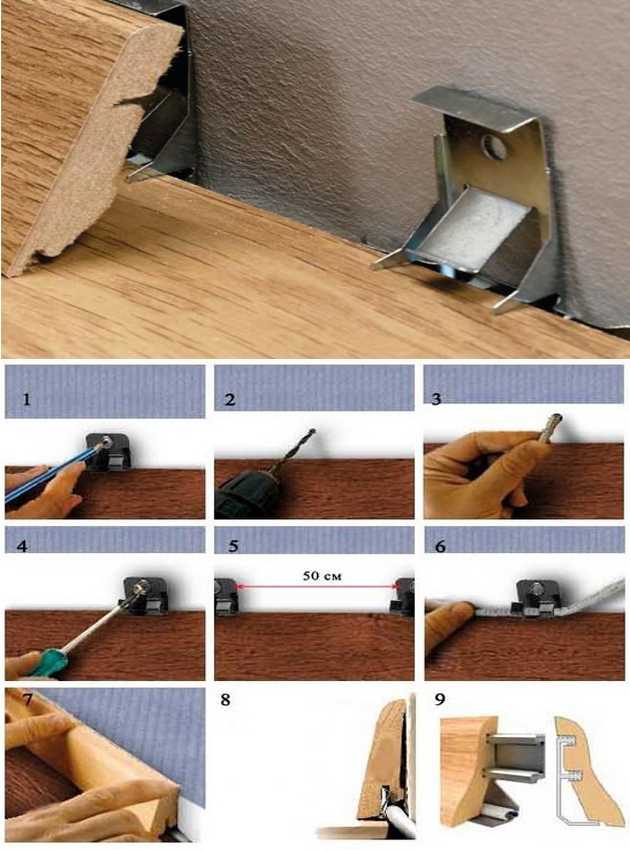 1

2

3

4

5

50 см

6

7

8

9