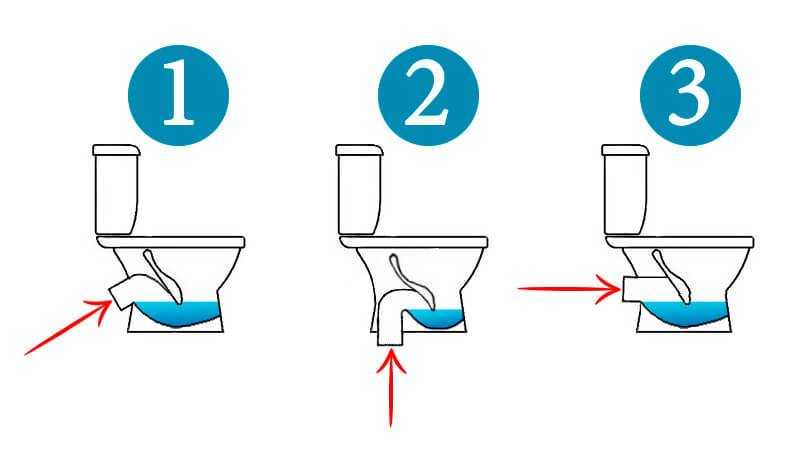 1

2

3