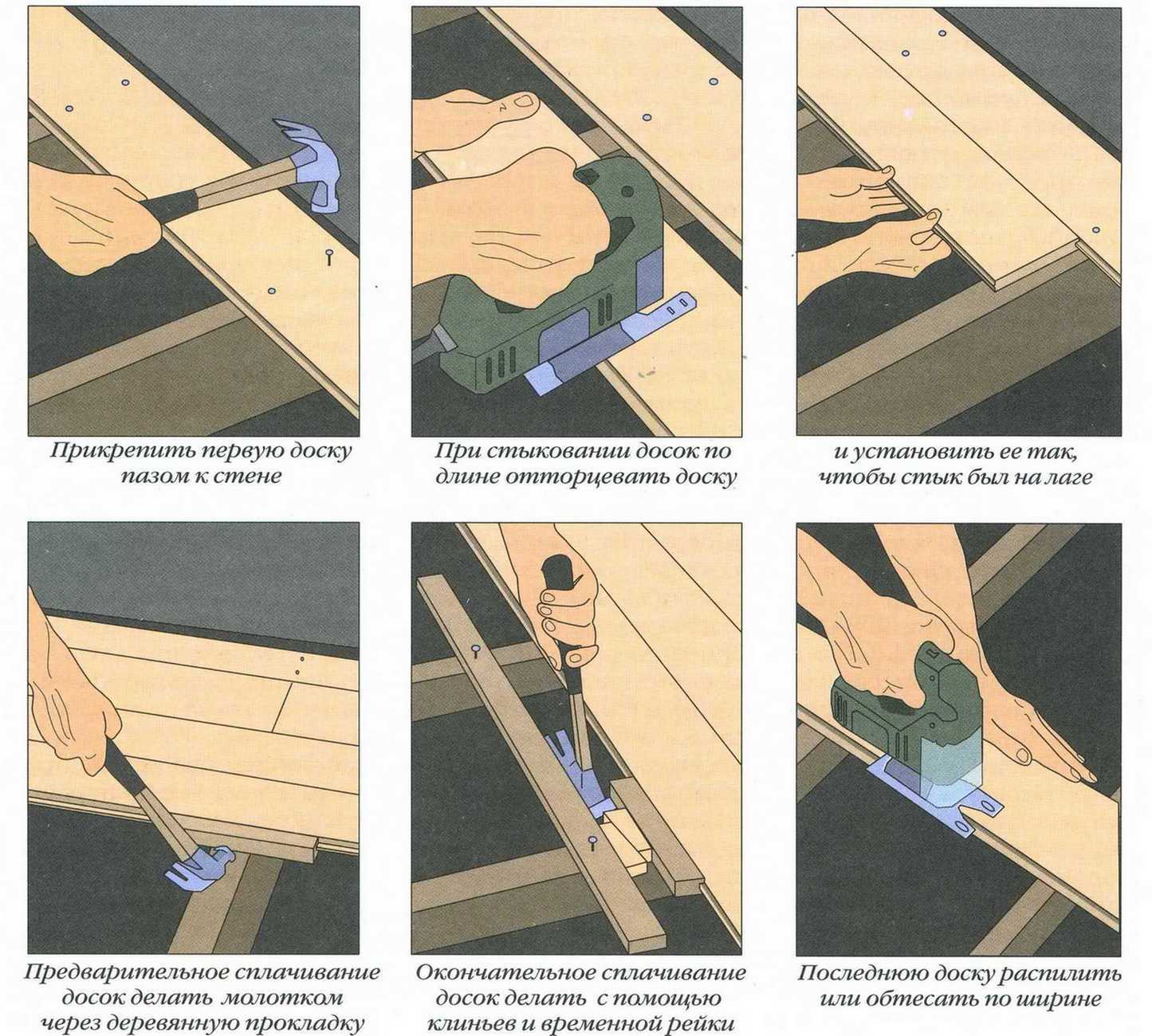 Прикрепить первую доску пазом к стене

При стыковании досок по длине отторцевать доску

и установить ее так, чтобы стык был на лаге

Предварительное сплачивание досок делать молотком через деревянную прокладку

Окончательное сплачивание досок делать с помощью клиньев и временной рейки

Последнюю доску распилить или обтесать по ширине