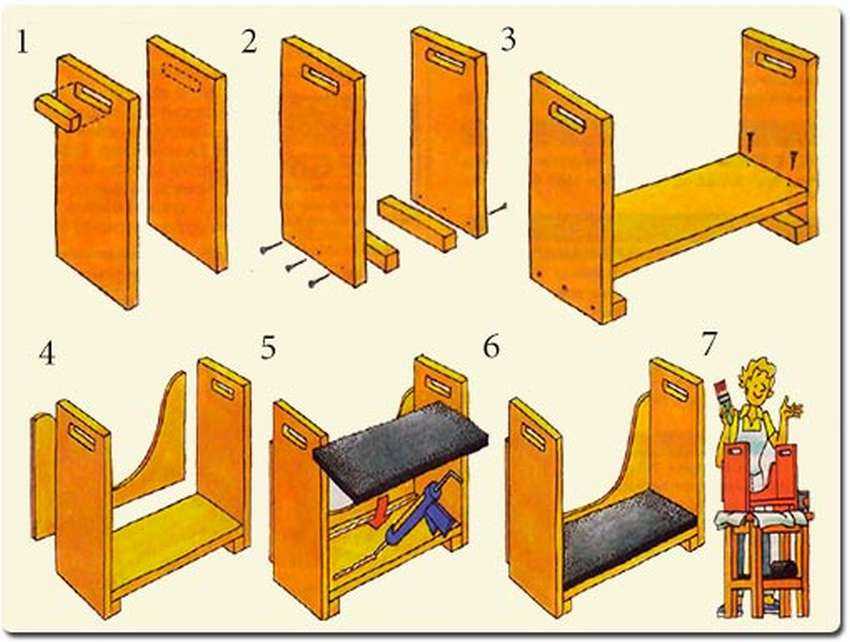 1
2
3
4
5
6
7