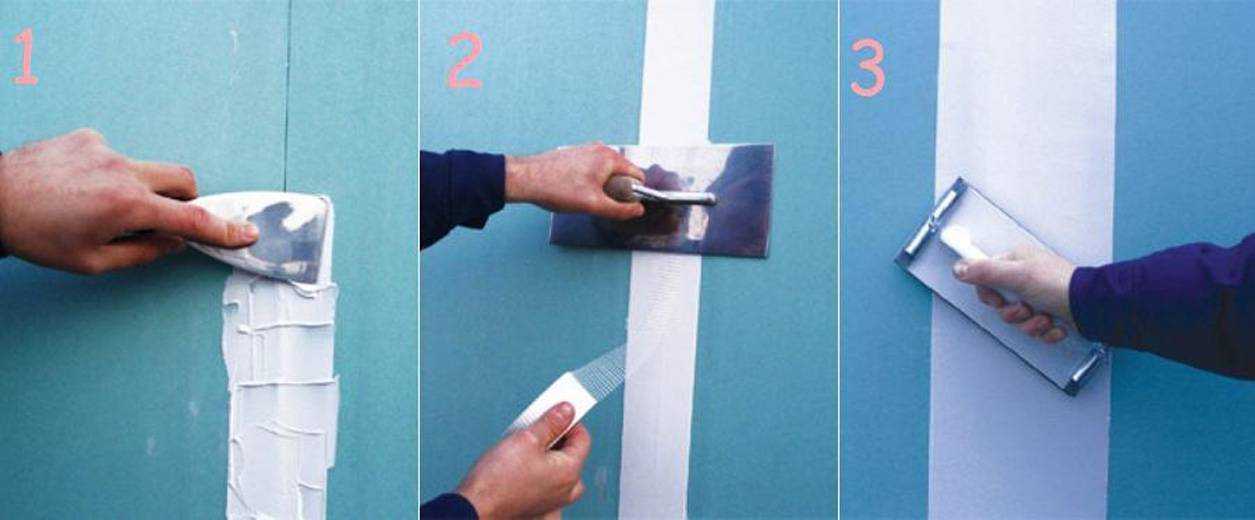 1

2

3