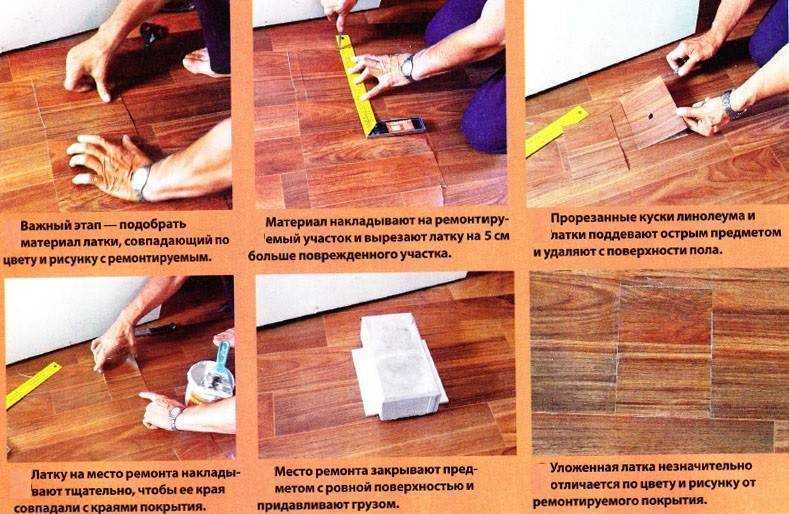 Важный этап — подобрать материал латки, совпадающий по цвету и рисунку с ремонтируемым.

Материал накладывают на ремонтируемый участок и вырезают латку на 5 см больше поврежденного участка.

Прорезанные куски линолеума и латки поддевают острым предметом и удаляют с поверхности пола.

Латку на место ремонта накладывают тщательно, чтобы ее края совпадали с краями покрытия.

Место ремонта закрывают предметом с ровной поверхностью и придавливают грузом.

Уложенная латка незначительно отличается по цвету и рисунку от ремонтируемого покрытия.