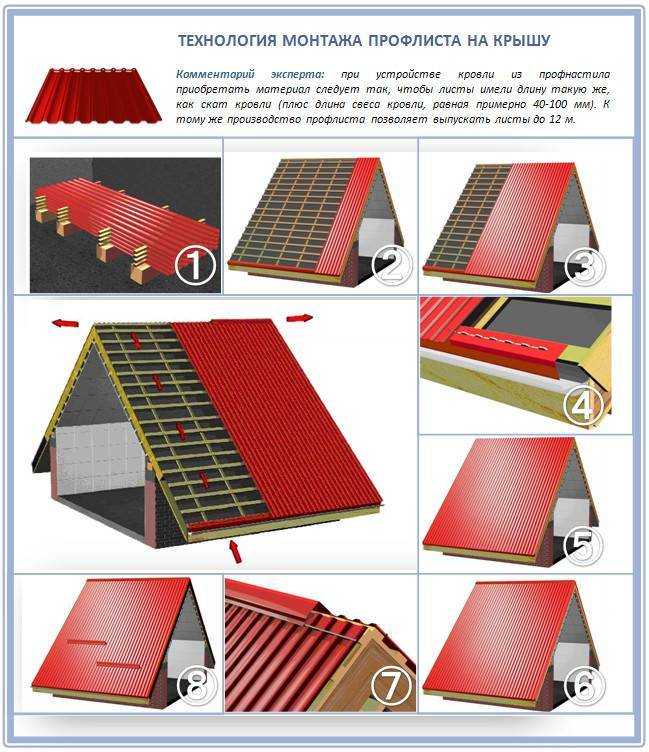 ТЕХНОЛОГИЯ МОНТАЖА ПРОФЛИСТА НА КРЫШУ

Комментарий эксперта: при устройстве кровли из профнастила приобретать материал следует так, чтобы листы имели длину такую же, как скат кровли (плюс длина свеса кровли, равная примерно 40-100 мм). К тому же производство профлиста позволяет выпускать листы до 12 м.

1

2

3

4

5

8

7

6