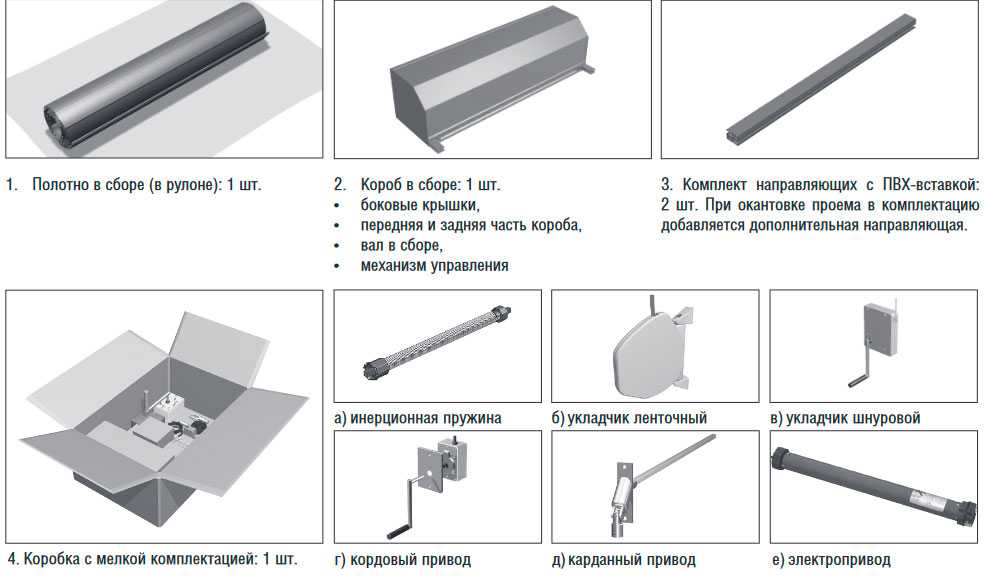 1. Полотно в сборе (в рулоне): 1 шт.

2. Короб в сборе: 1 шт.
• боковые крышки,
• передняя и задняя часть короба,
• вал в сборе,
• механизм управления

3. Комплект направляющих с ПВХ-вставкой: 2 шт. При окантовке проема в комплектацию добавляется дополнительная направляющая.

4. Коробка с мелкой комплектацией: 1 шт.

а) инерционная пружина

б) укладчик ленточный

в) укладчик шнуровой

г) кордовый привод

д) карданный привод

е) электропривод