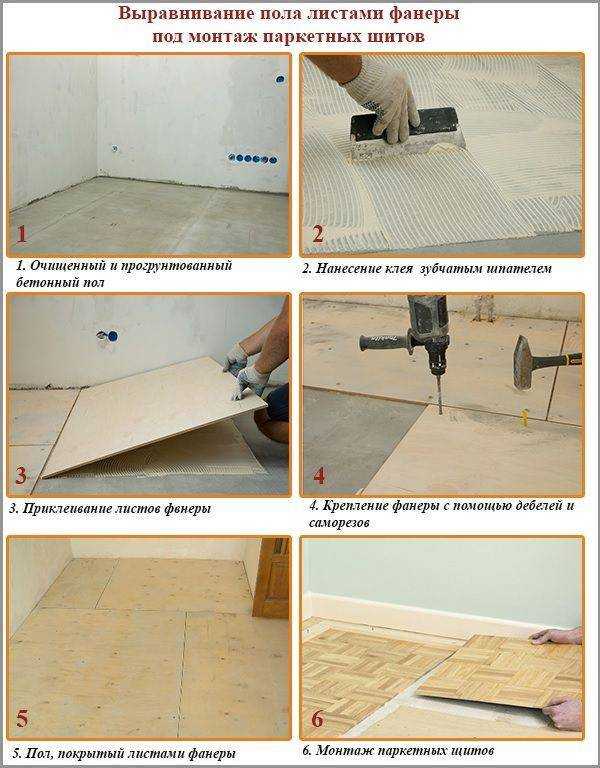 Выравнивание пола листами фанеры под монтаж паркетных щитов

1

1. Очищенный и прогрунтованный бетонный пол

2

2. Нанесение клея зубчатым шпателем

3

3. Приклеивание листов фвнеры

4

4. Крепление фанеры с помощью дебелей и саморезов

5

5. Пол, покрытый листами фанеры

6

6. Монтаж паркетных щитов