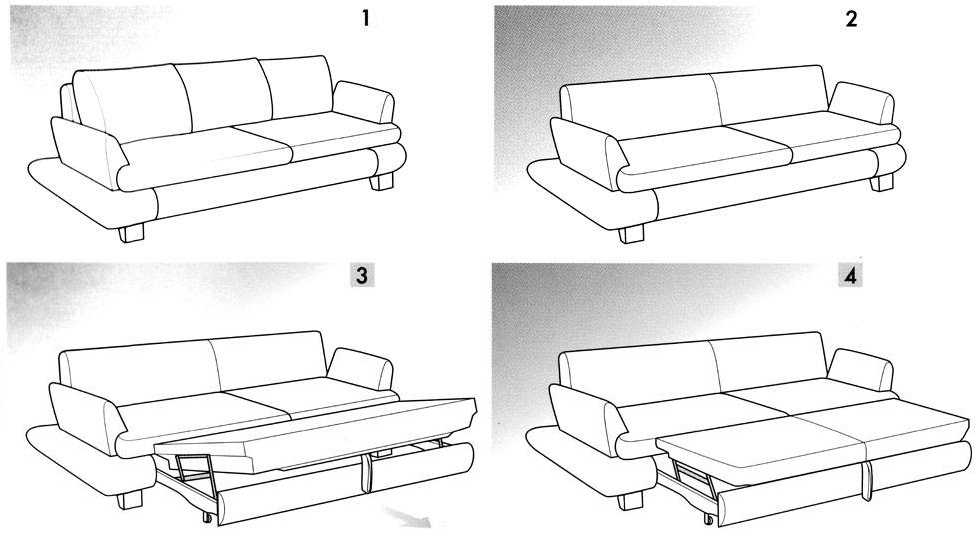 1

2

3

4