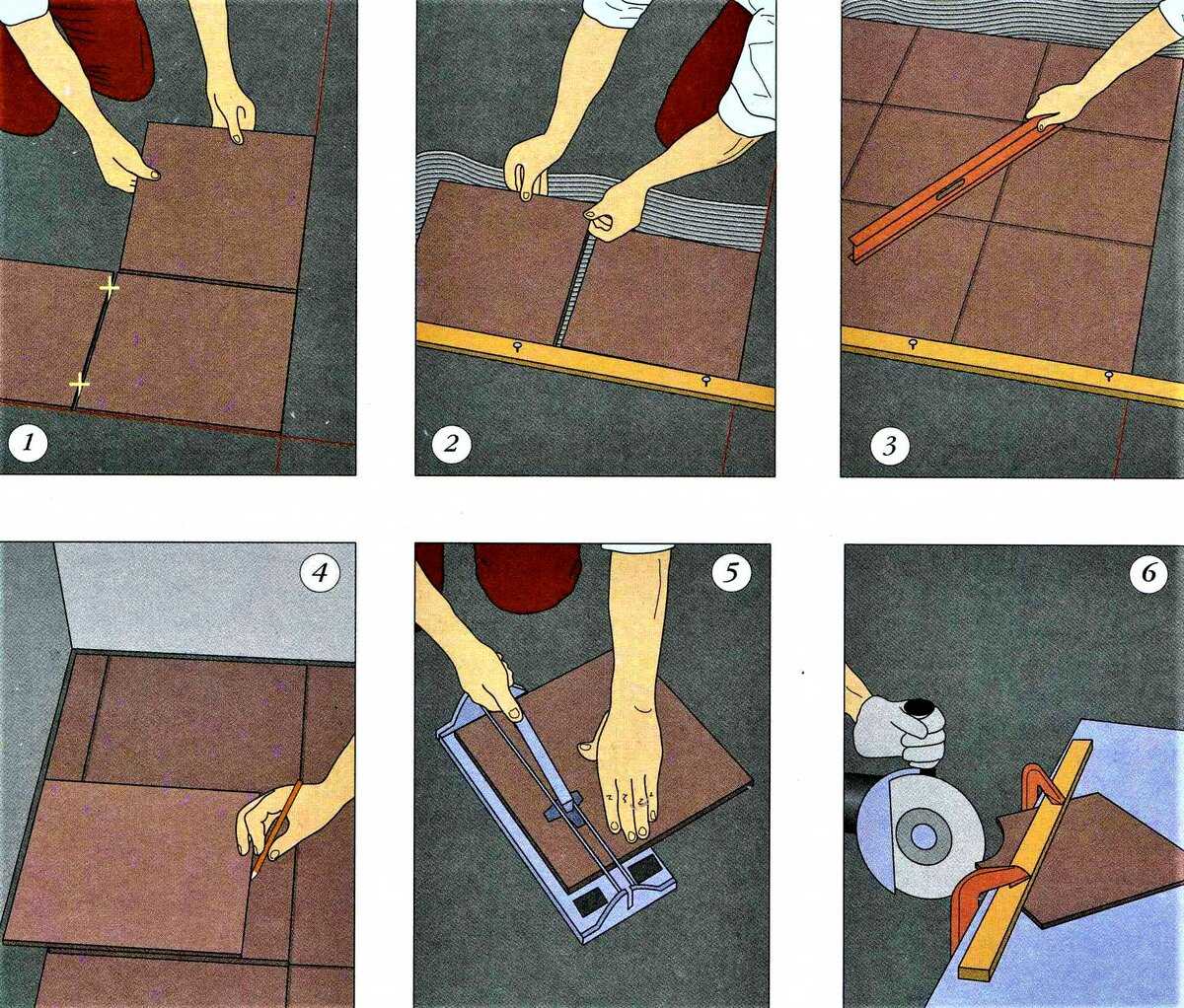 1

2

3

4

5

6