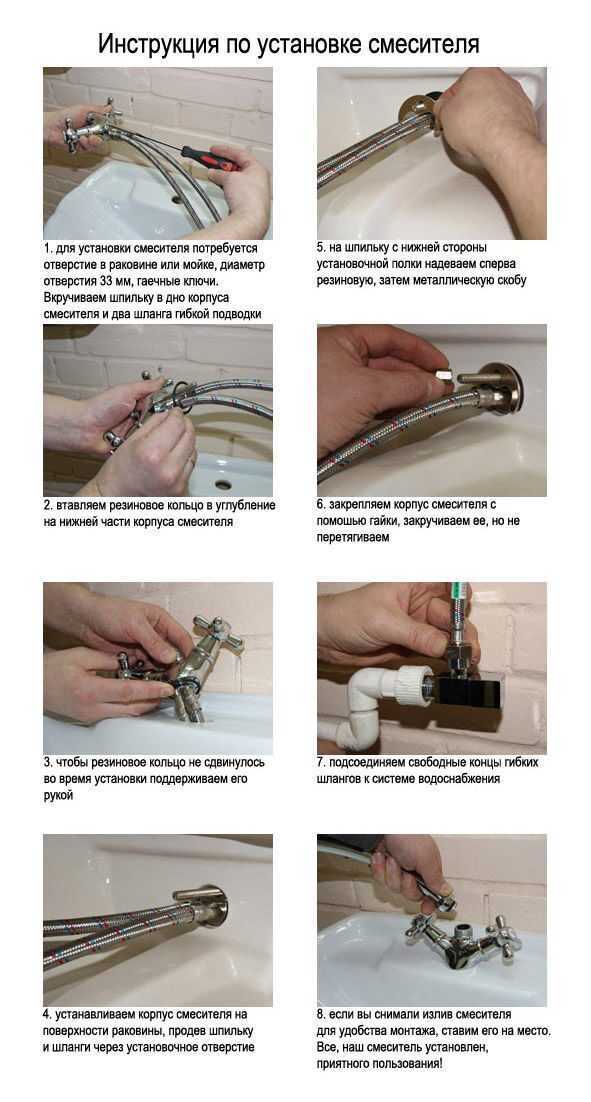 Инструкция по установке смесителя

1. для установки смесителя потребуется отверстие в раковине или мойке, диаметр отверстия 33 мм, гаечные ключи. Вкручиваем шпильку в дно корпуса смесителя и два шланга гибкой подводки

2. втавляем резиновое кольцо в углубление на нижней части корпуса смесителя

3. чтобы резиновое кольцо не сдвинулось во время установки поддерживаем его рукой

4. устанавливаем корпус смесителя на поверхности раковины, продев шпильку и шланги через установочное отверстие

5. на шпильку с нижней стороны установочной полки надеваем сперва резиновую, затем металлическую скобу

6. закрепляем корпус смесителя с помощью гайки, закручиваем ее, но не перетягиваем

7. подсоединяем свободные концы гибких шлангов к системе водоснабжения

8. если вы снимали излив смесителя для удобства монтажа, ставим его на место. Все, наш смеситель установлен, приятного пользования!