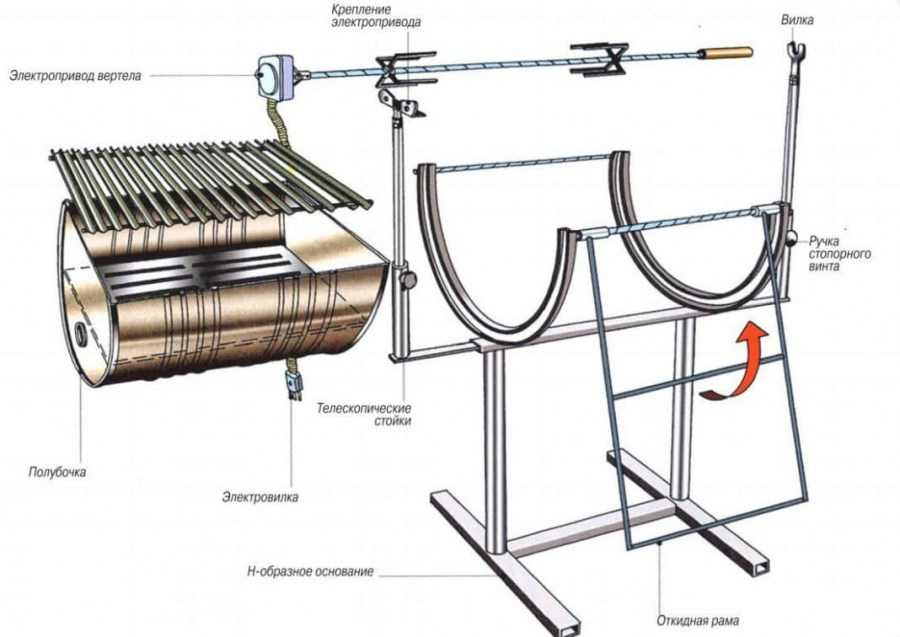 Крепление электропривода

Вилка

Электропривод вертела

Ручка стопорного винта

Телескопические стойки

Полубочка

Электровилка

Н-образное основание

Откидная рама